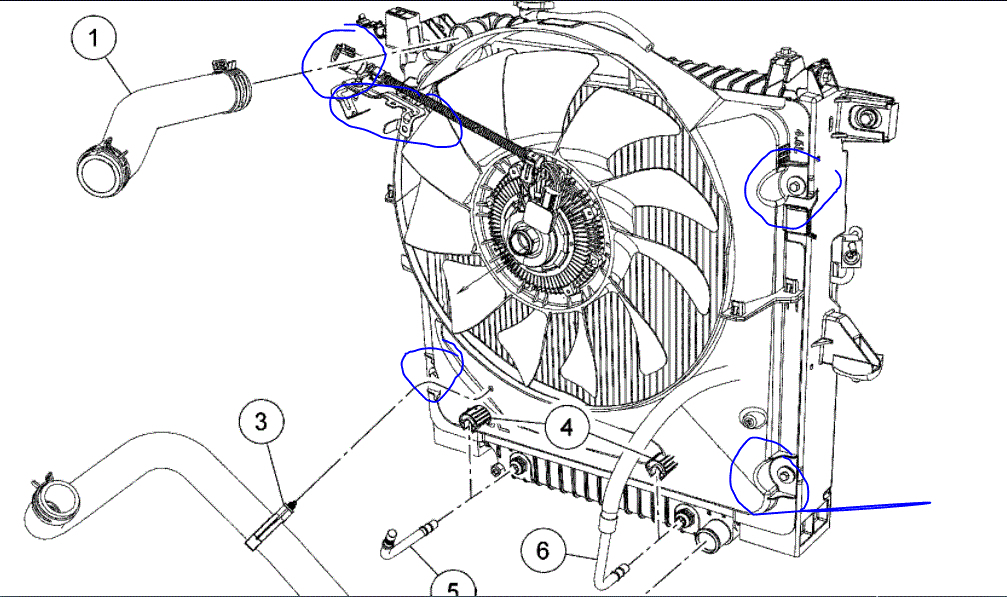 1

3

4

5

6