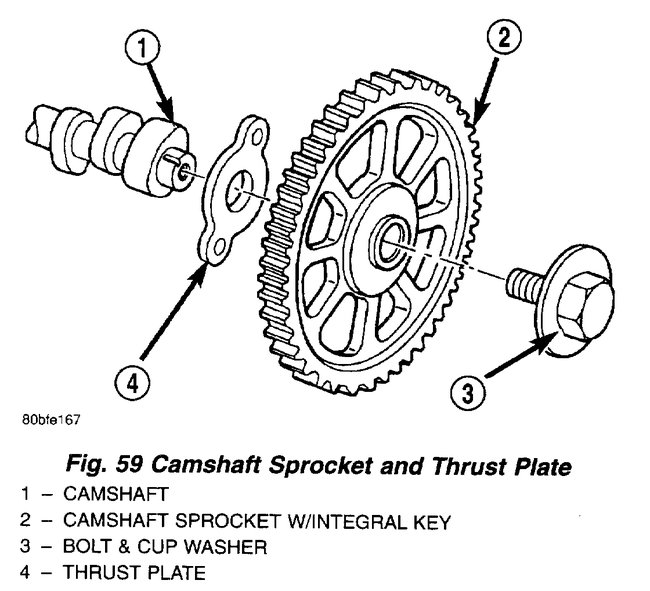 1
2
4
3
80bfe167

Fig. 59 Camshaft Sprocket and Thrust Plate
1 – CAMSHAFT
2 – CAMSHAFT SPROCKET W/INTEGRAL KEY
3 – BOLT & CUP WASHER
4 – THRUST PLATE