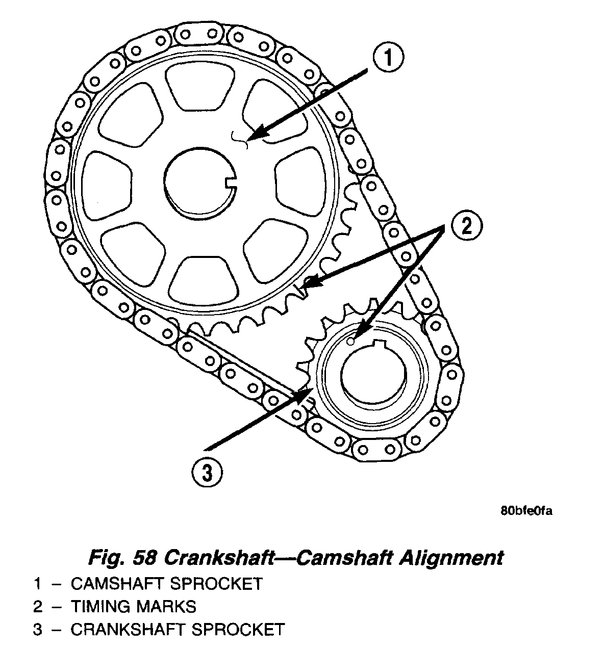 1

2

3

80bfe0fa

Fig. 58 Crankshaft—Camshaft Alignment

1 – CAMSHAFT SPROCKET
2 – TIMING MARKS
3 – CRANKSHAFT SPROCKET