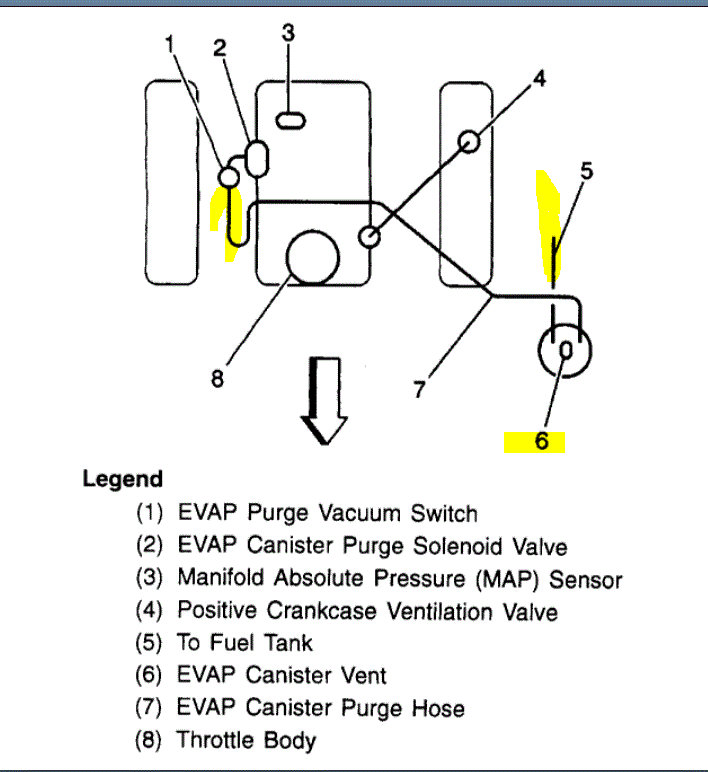 1
2
3
4
5
8
7
6

Legend
(1) EVAP Purge Vacuum Switch
(2) EVAP Canister Purge Solenoid Valve
(3) Manifold Absolute Pressure (MAP) Sensor
(4) Positive Crankcase Ventilation Valve
(5) To Fuel Tank
(6) EVAP Canister Vent
(7) EVAP Canister Purge Hose
(8) Throttle Body