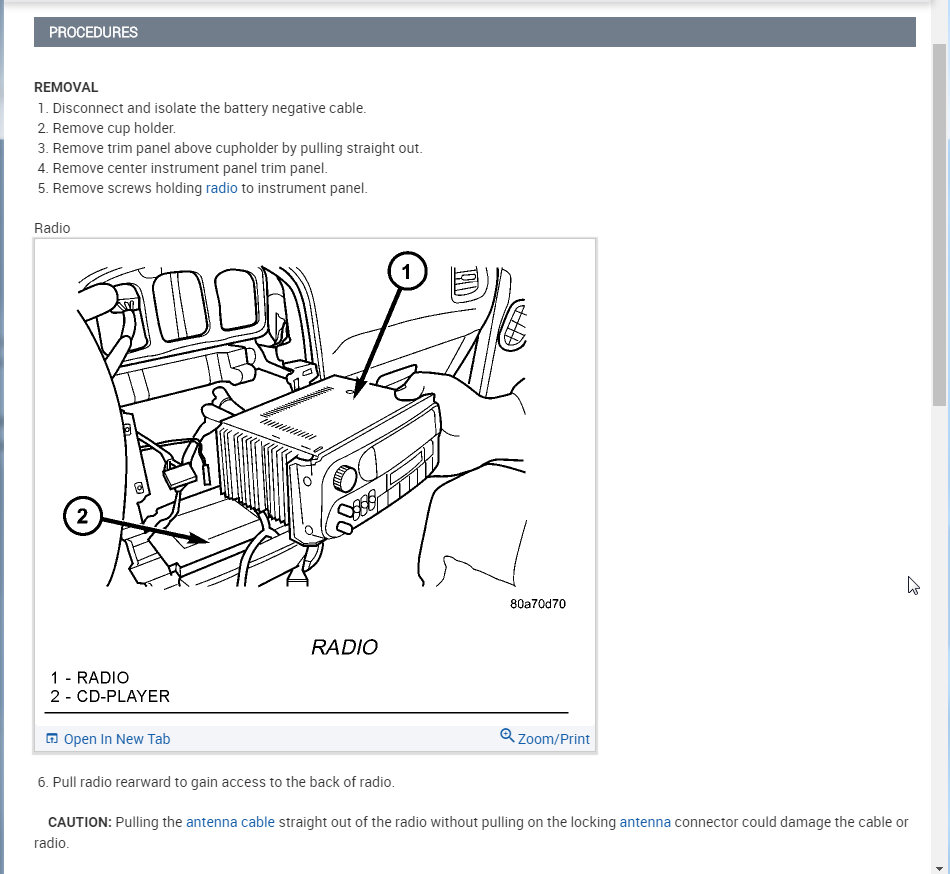 PROCEDURES

REMOVAL
1. Disconnect and isolate the battery negative cable.
2. Remove cup holder.
3. Remove trim panel above cupholder by pulling straight out.
4. Remove center instrument panel trim panel.
5. Remove screws holding radio to instrument panel.

Radio

1

2

80a70d70

RADIO

1 - RADIO
2 - CD-PLAYER

Open In New Tab

Zoom/Print

6. Pull radio rearward to gain access to the back of radio.

CAUTION: Pulling the antenna cable straight out of the radio without pulling on the locking antenna connector could damage the cable or radio.