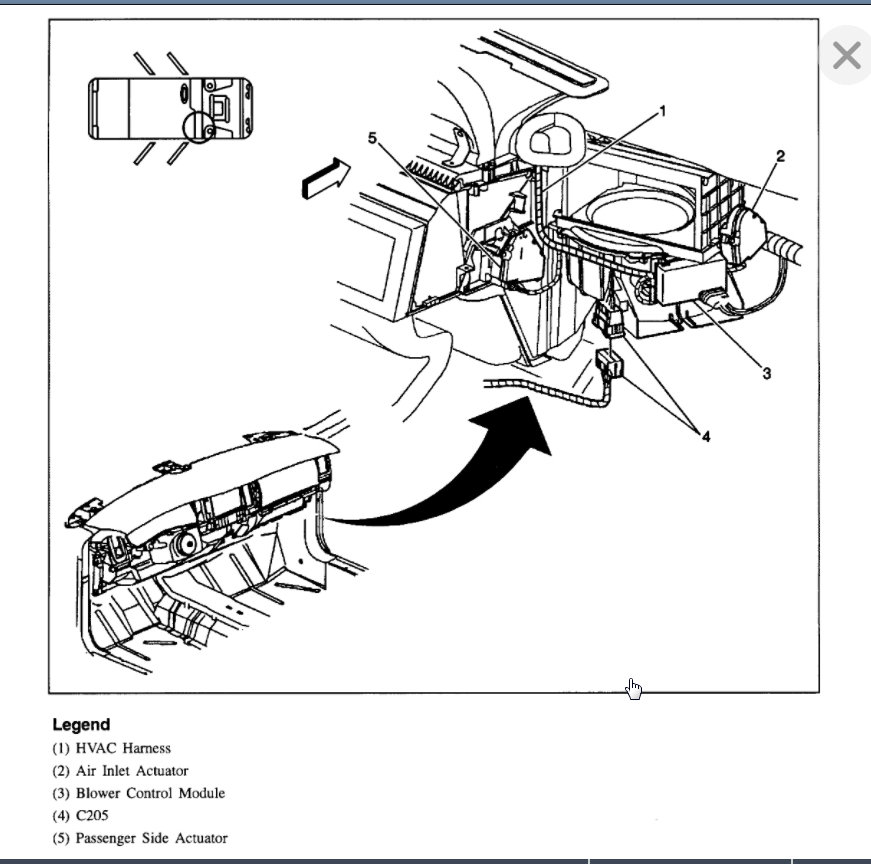 5
1
2
3
4

Legend
(1) HVAC Harness
(2) Air Inlet Actuator
(3) Blower Control Module
(4) C205
(5) Passenger Side Actuator