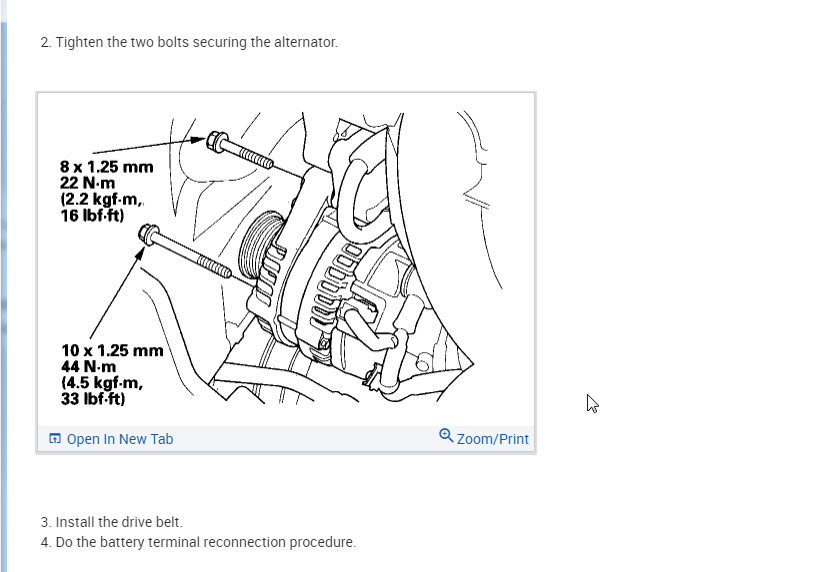 2. Tighten the two bolts securing the alternator.

8 x 1.25 mm
22 N·m
(2.2 kgf·m,
16 lbf·ft)

10 x 1.25 mm
44 N·m
(4.5 kgf·m,
33 lbf·ft)

Open In New Tab

Zoom/Print

3. Install the drive belt.
4. Do the battery terminal reconnection procedure.