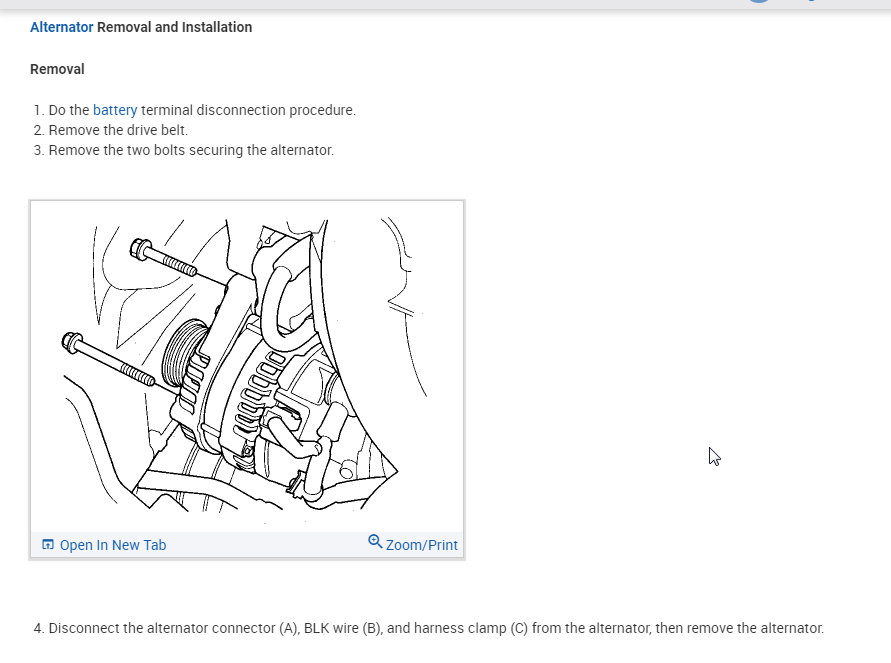 Alternator Removal and Installation

Removal

1. Do the battery terminal disconnection procedure.
2. Remove the drive belt.
3. Remove the two bolts securing the alternator.

Open In New Tab

Zoom/Print

4. Disconnect the alternator connector (A), BLK wire (B), and harness clamp (C) from the alternator, then remove the alternator.