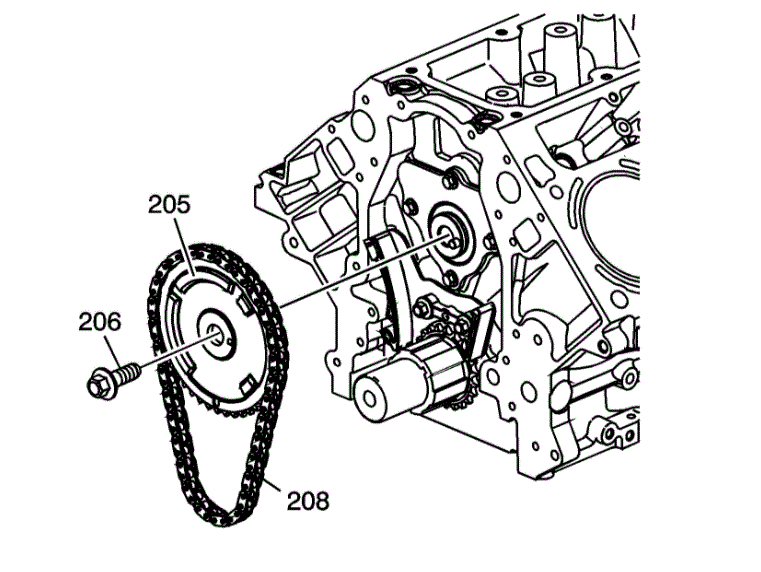 205
206
208