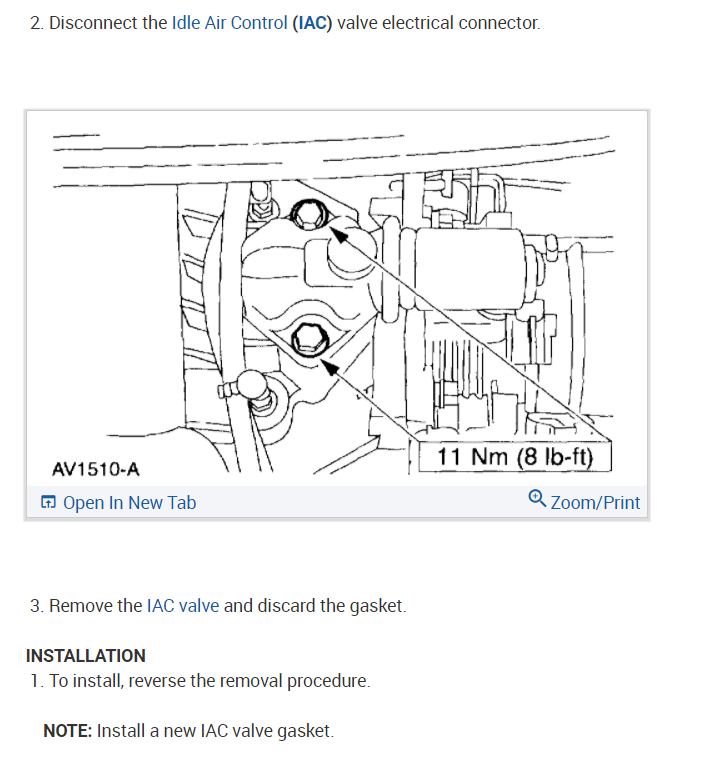 2. Disconnect the Idle Air Control (IAC) valve electrical connector.

11 Nm (8 lb-ft)

AV1510-A

Open In New Tab

Zoom/Print

3. Remove the IAC valve and discard the gasket.

INSTALLATION

1. To install, reverse the removal procedure.

NOTE: Install a new IAC valve gasket.