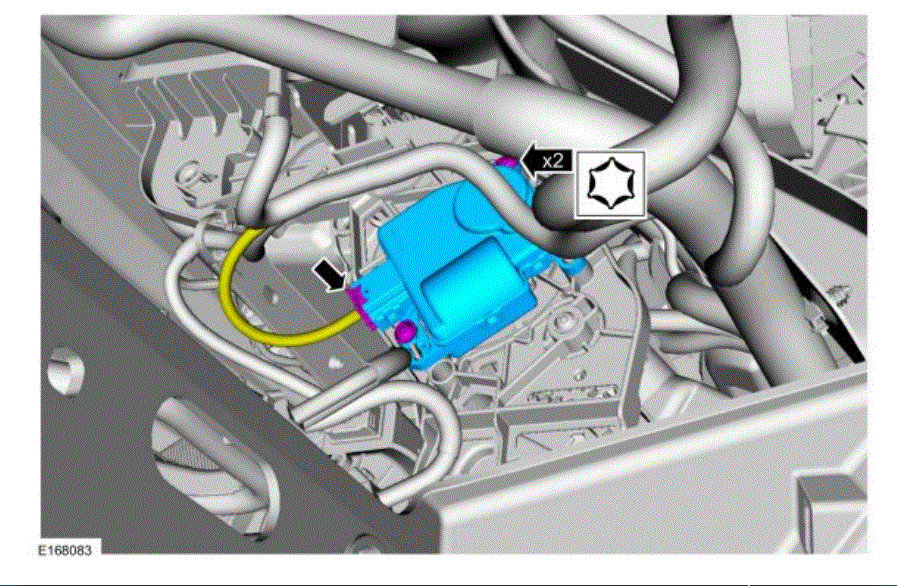 x2

E168083