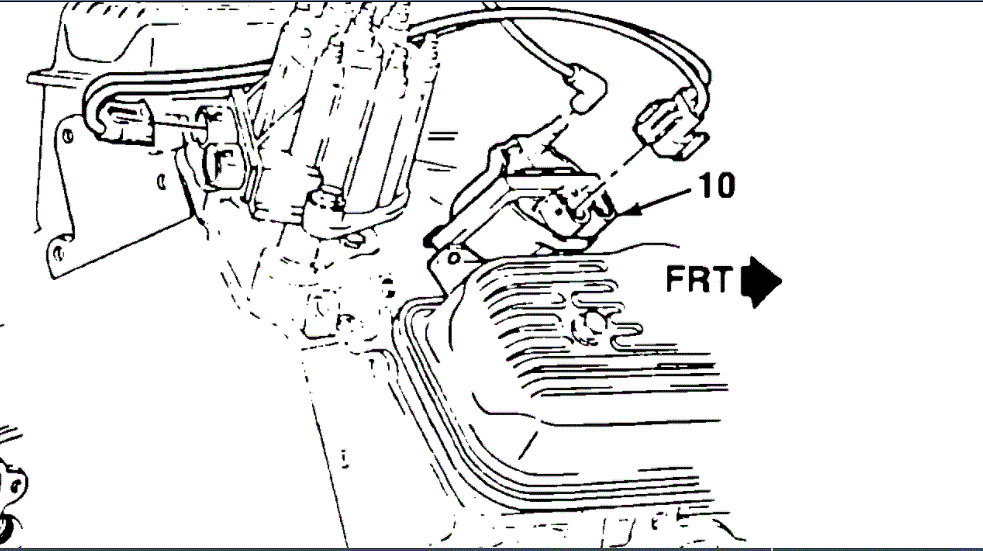 10

FRT