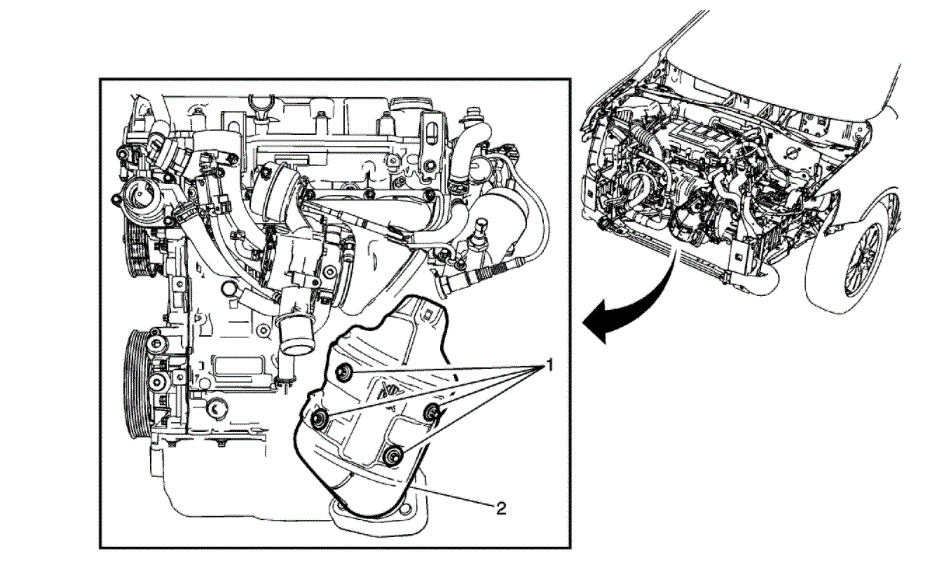 1

2