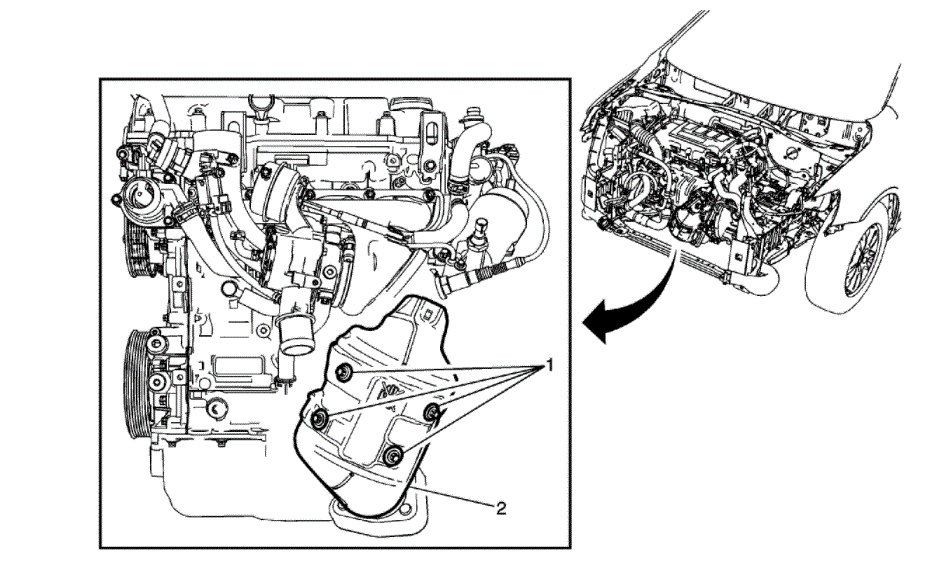 1
2