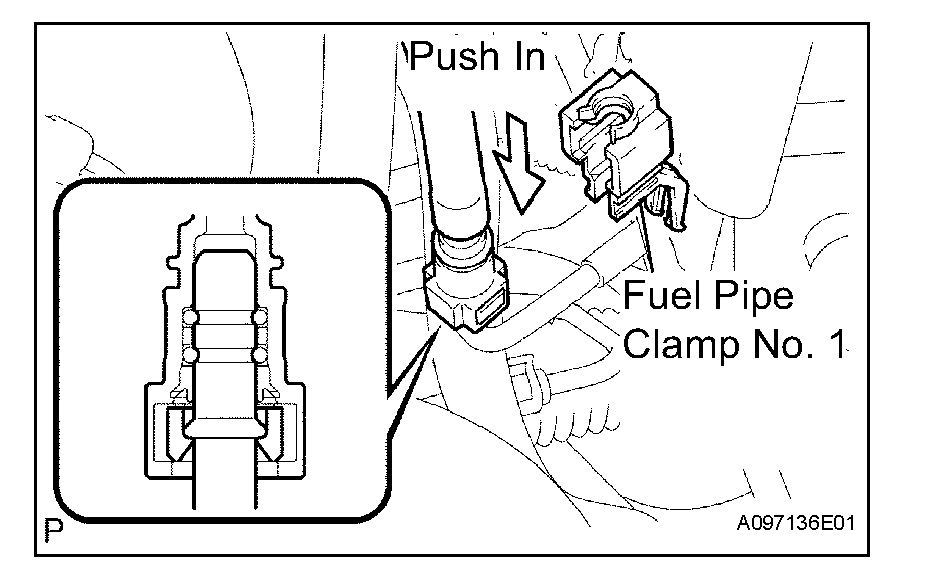 Push In

Fuel Pipe Clamp No. 1

P

A097136E01