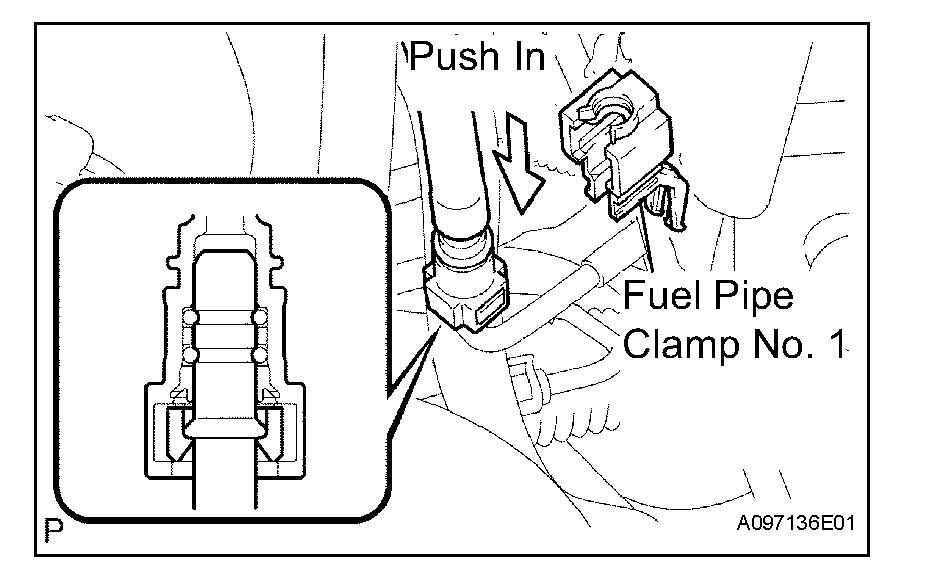 Push In

Fuel Pipe Clamp No. 1

P

A097136E01