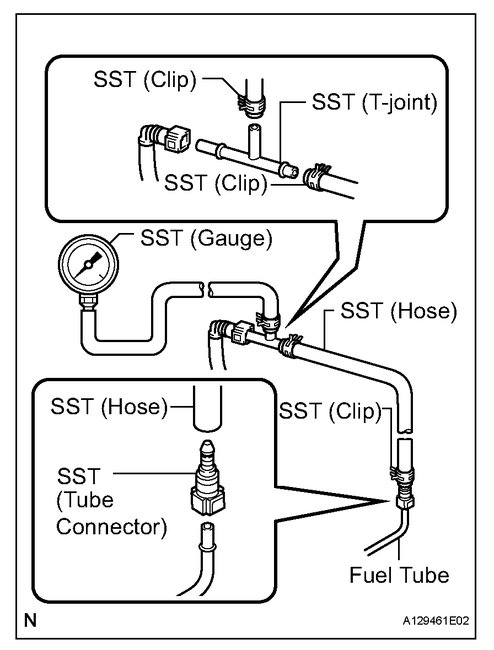 SST (Clip)
SST (T-joint)
SST (Clip)
SST (Gauge)
SST (Hose)
SST (Hose)
SST (Clip)
SST (Tube Connector)
Fuel Tube
N
A129461E02