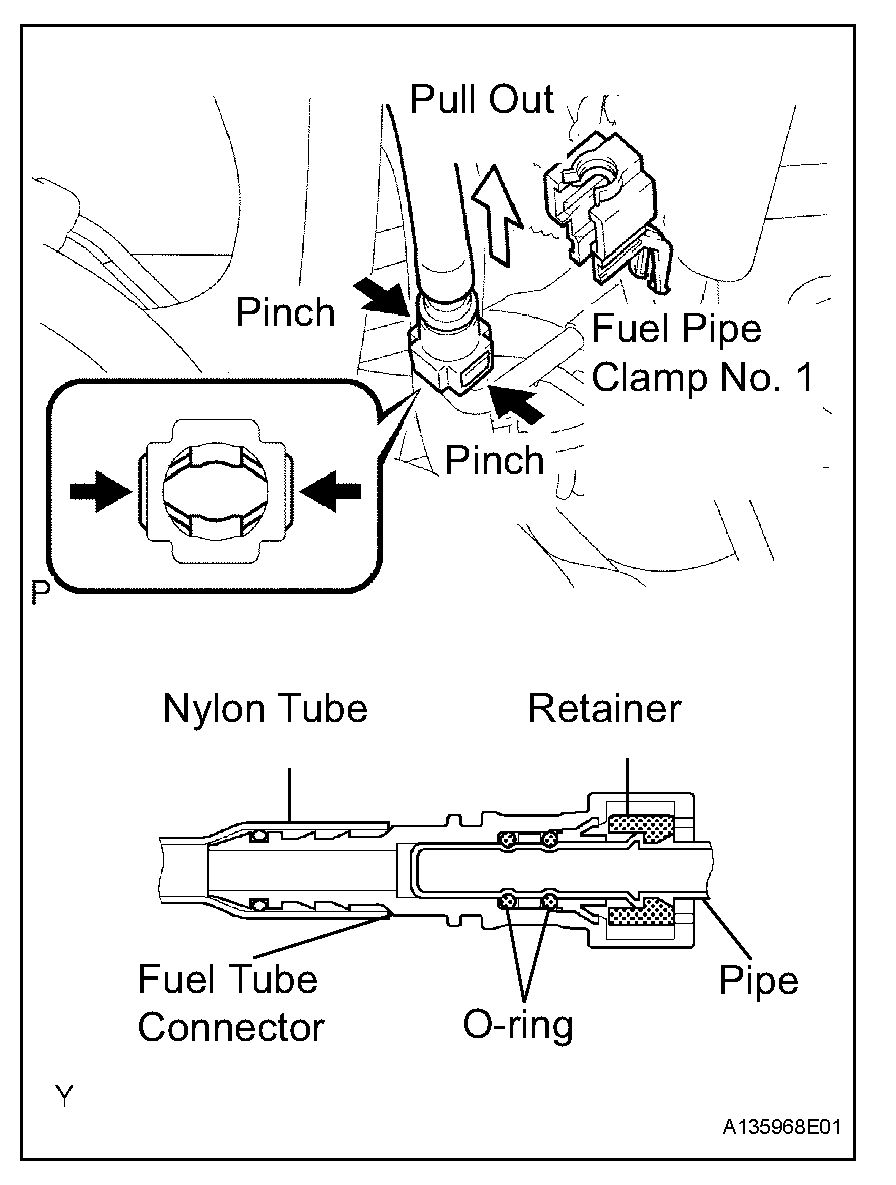 Pull Out
Pinch
Fuel Pipe Clamp No. 1
Pinch
P
Nylon Tube
Retainer
Fuel Tube Connector
O-ring
Pipe
Y
A135968E01