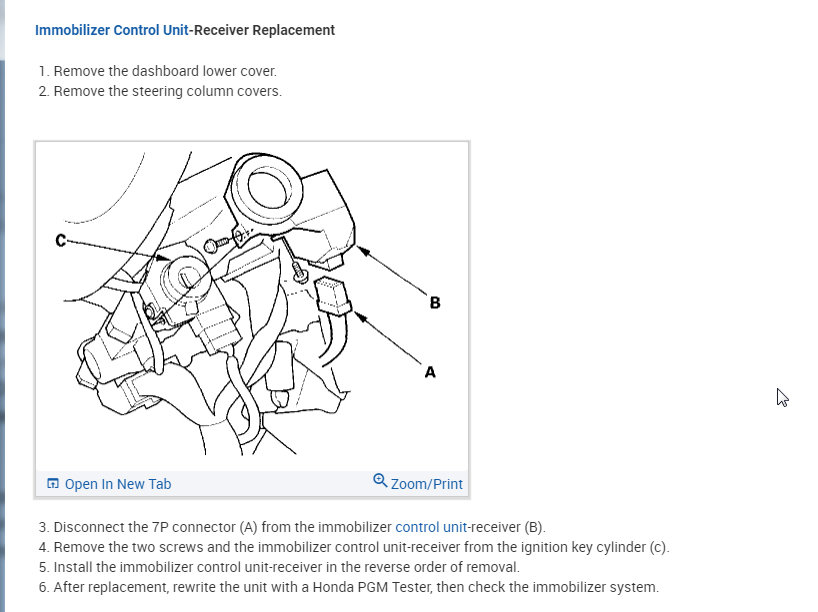 Immobilizer Control Unit-Receiver Replacement

1. Remove the dashboard lower cover.
2. Remove the steering column covers.

C

B

A

Open In New Tab

Zoom/Print

3. Disconnect the 7P connector (A) from the immobilizer control unit-receiver (B).
4. Remove the two screws and the immobilizer control unit-receiver from the ignition key cylinder (c).
5. Install the immobilizer control unit-receiver in the reverse order of removal.
6. After replacement, rewrite the unit with a Honda PGM Tester, then check the immobilizer system.