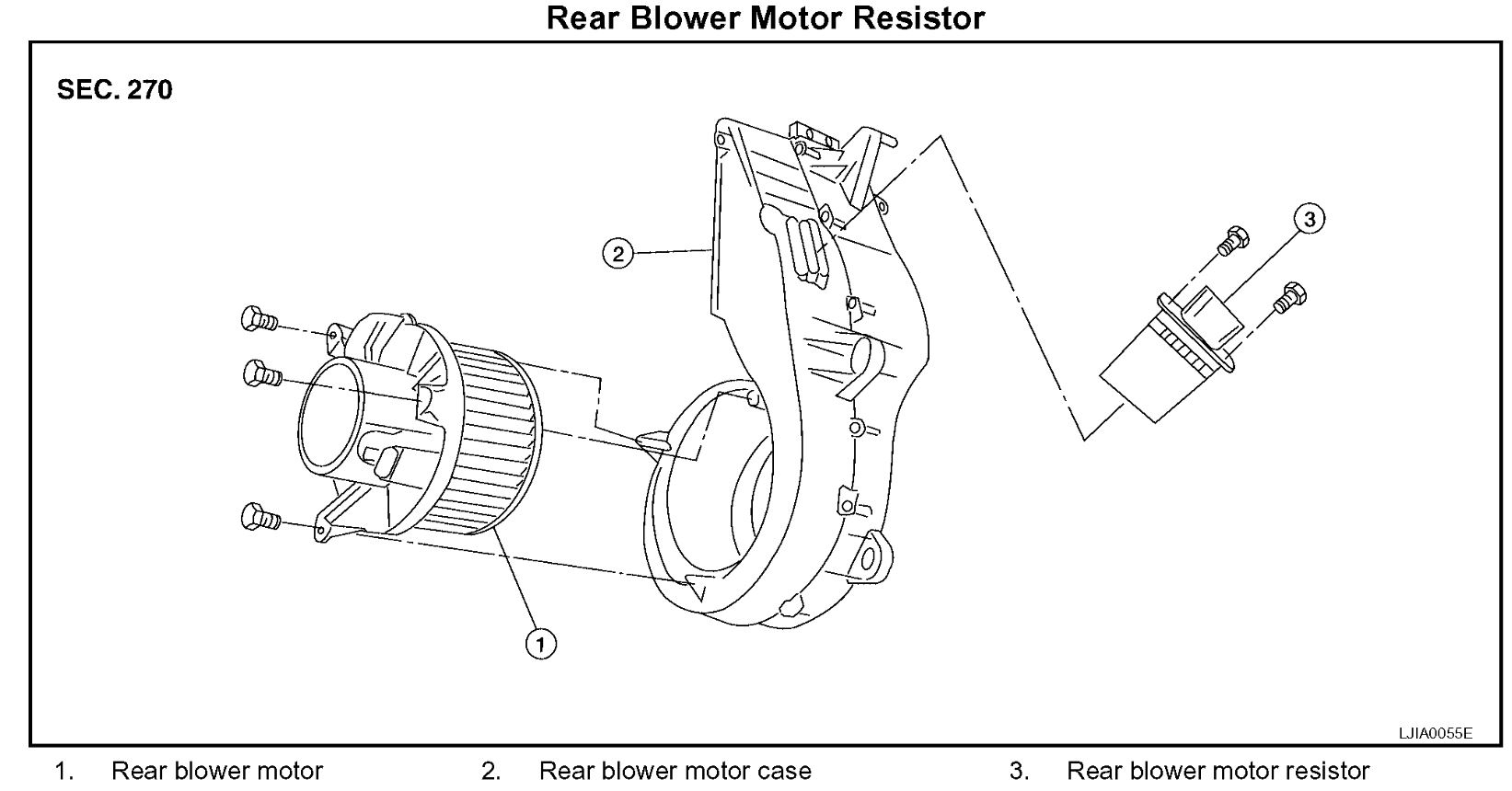 Rear Blower Motor Resistor

SEC. 270

2

3

1

LJIA0055E

1. Rear blower motor
2. Rear blower motor case
3. Rear blower motor resistor