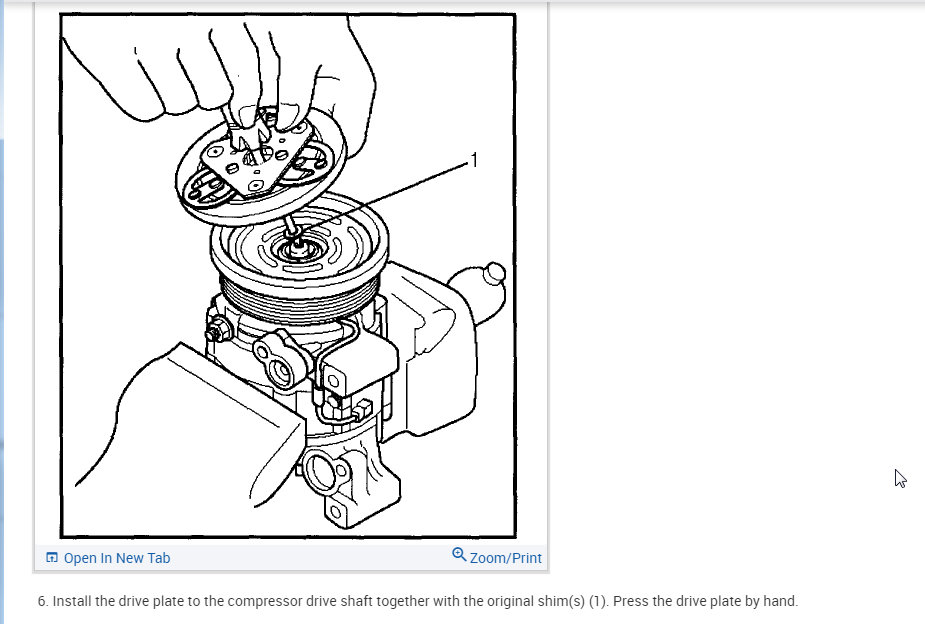 1

Open In New Tab

Zoom/Print

6. Install the drive plate to the compressor drive shaft together with the original shim(s) (1). Press the drive plate by hand.