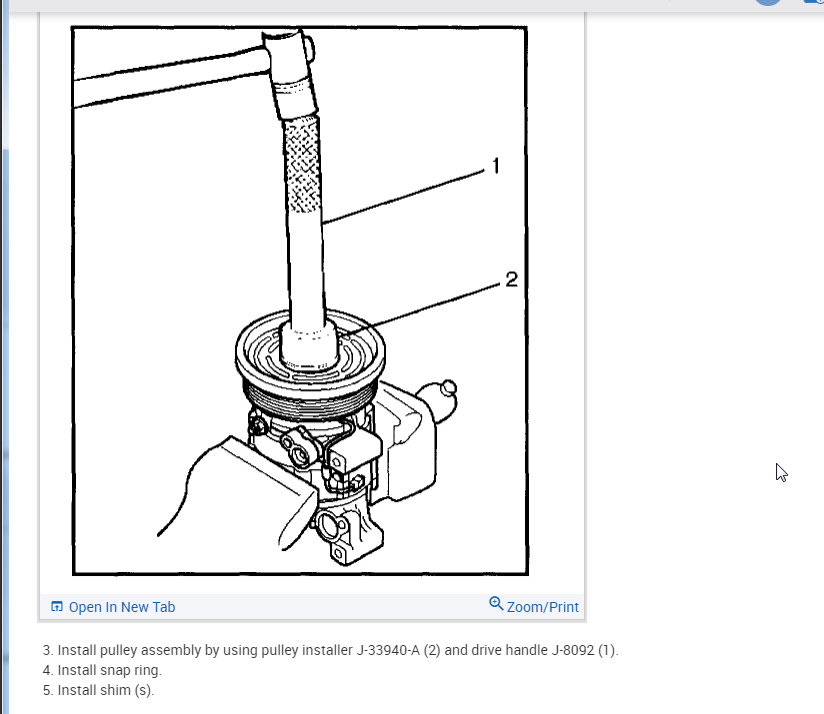 1

2

Open In New Tab

Zoom/Print

3. Install pulley assembly by using pulley installer J-33940-A (2) and drive handle J-8092 (1).
4. Install snap ring.
5. Install shim (s).