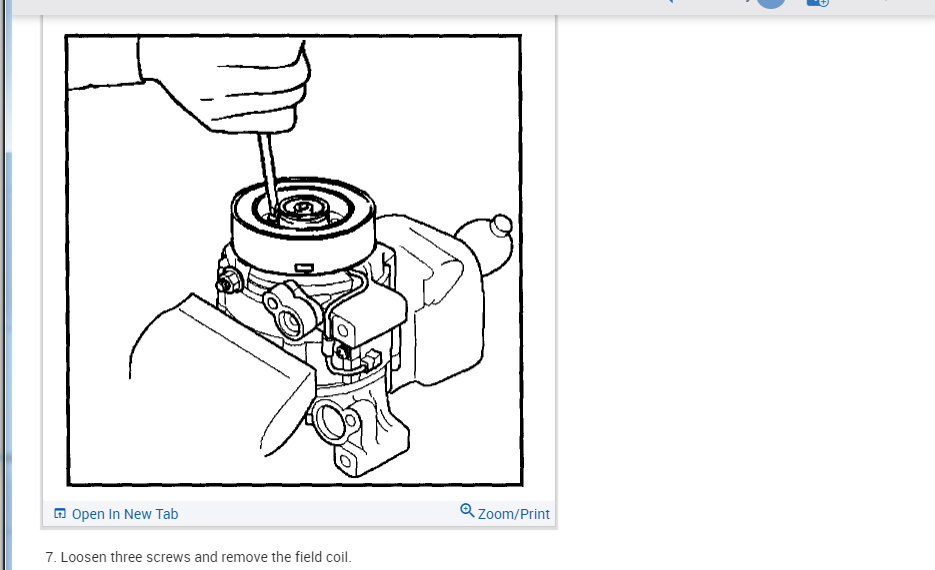 Open In New Tab

Zoom/Print

7. Loosen three screws and remove the field coil.