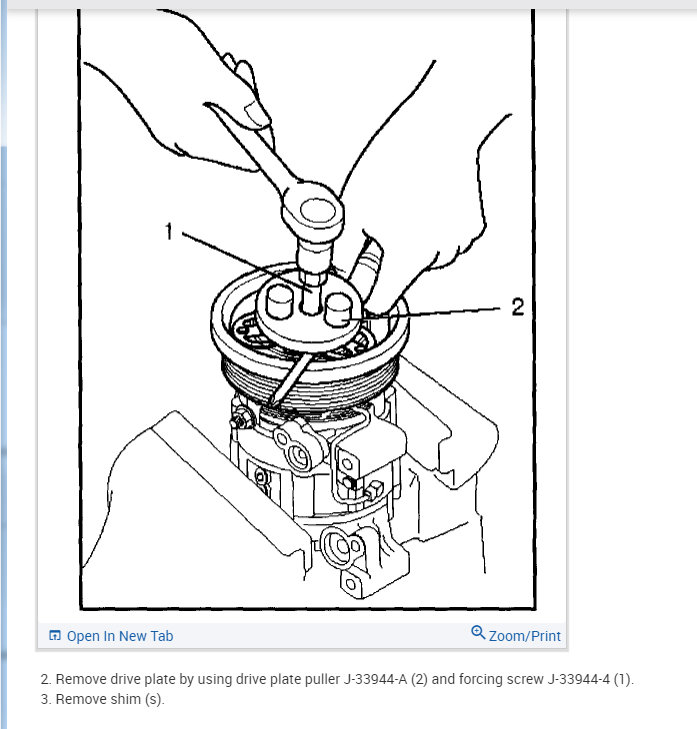 1

2

Open In New Tab

Zoom/Print

2. Remove drive plate by using drive plate puller J-33944-A (2) and forcing screw J-33944-4 (1).
3. Remove shim (s).