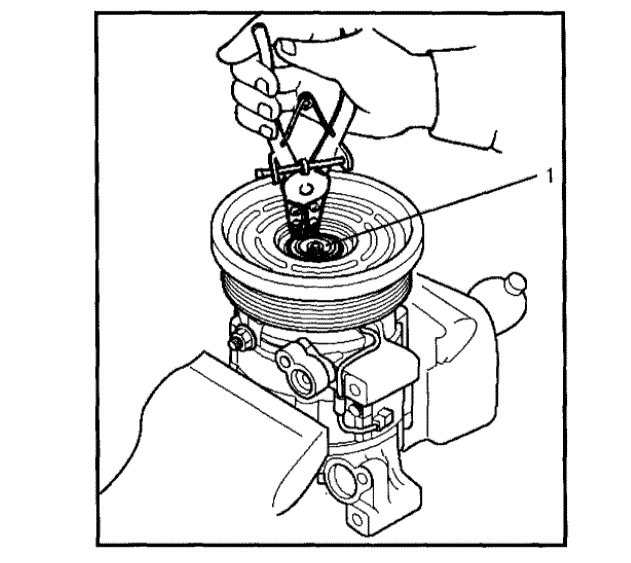 1