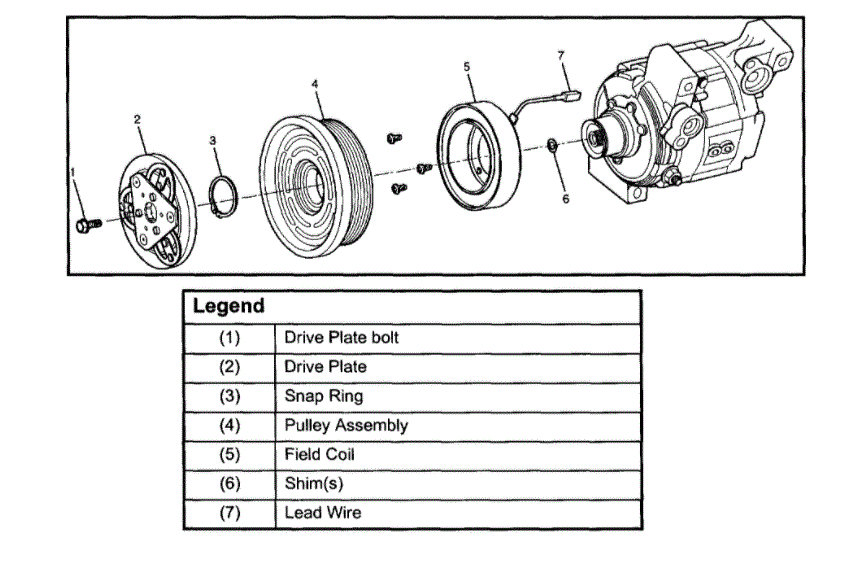 1
2
3
4
5
7
6

| Legend | |
|---|---|
| (1) | Drive Plate bolt |
| (2) | Drive Plate |
| (3) | Snap Ring |
| (4) | Pulley Assembly |
| (5) | Field Coil |
| (6) | Shim(s) |
| (7) | Lead Wire |