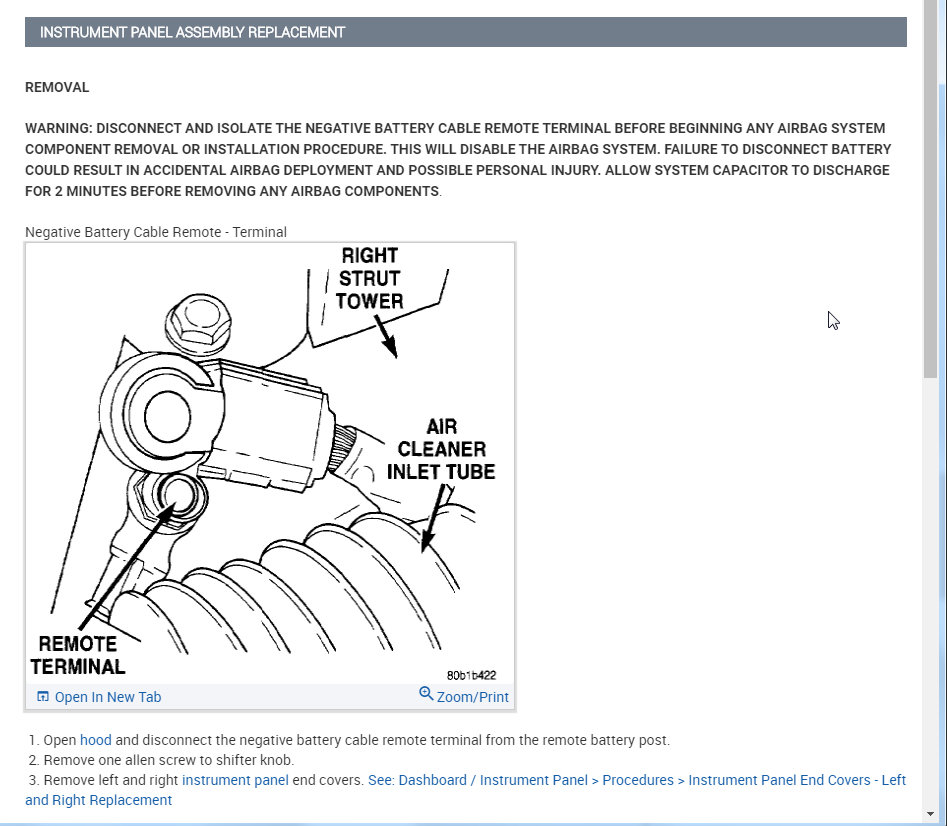 INSTRUMENT PANEL ASSEMBLY REPLACEMENT

REMOVAL

WARNING: DISCONNECT AND ISOLATE THE NEGATIVE BATTERY CABLE REMOTE TERMINAL BEFORE BEGINNING ANY AIRBAG SYSTEM COMPONENT REMOVAL OR INSTALLATION PROCEDURE. THIS WILL DISABLE THE AIRBAG SYSTEM. FAILURE TO DISCONNECT BATTERY COULD RESULT IN ACCIDENTAL AIRBAG DEPLOYMENT AND POSSIBLE PERSONAL INJURY. ALLOW SYSTEM CAPACITOR TO DISCHARGE FOR 2 MINUTES BEFORE REMOVING ANY AIRBAG COMPONENTS.

Negative Battery Cable Remote - Terminal

RIGHT STRUT TOWER

AIR CLEANER INLET TUBE

REMOTE TERMINAL

80b1b422

Open In New Tab

Zoom/Print

1. Open hood and disconnect the negative battery cable remote terminal from the remote battery post.
2. Remove one allen screw to shifter knob.
3. Remove left and right instrument panel end covers. See: Dashboard / Instrument Panel > Procedures > Instrument Panel End Covers - Left and Right Replacement