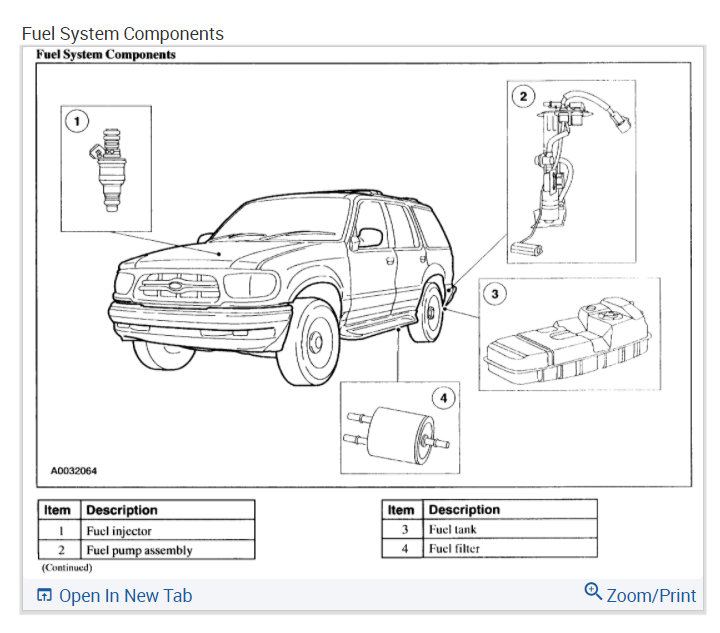 Fuel System Components

Fuel System Components

1

2

3

4

A0032064

| Item | Description |
|---|---|
| 1 | Fuel injector |
| 2 | Fuel pump assembly |

(Continued)

| Item | Description |
|---|---|
| 3 | Fuel tank |
| 4 | Fuel filter |

Open In New Tab

Zoom/Print