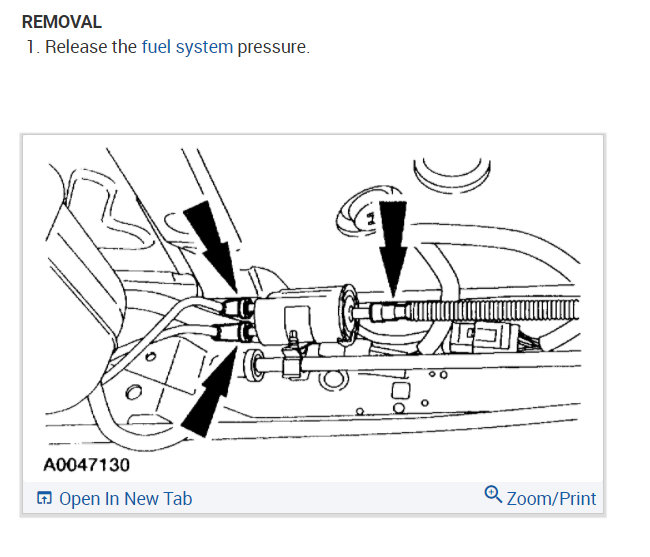 REMOVAL

1. Release the fuel system pressure.

A0047130

Open In New Tab

Zoom/Print