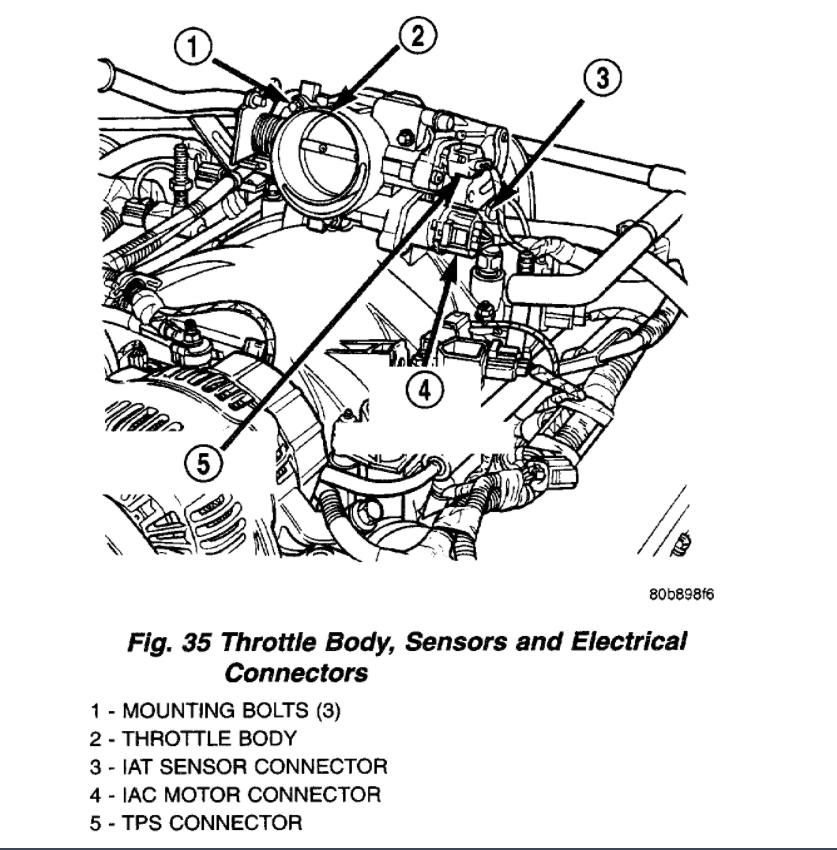 1
2
3
4
5

80b898f6

Fig. 35 Throttle Body, Sensors and Electrical Connectors

1 - MOUNTING BOLTS (3)
2 - THROTTLE BODY
3 - IAT SENSOR CONNECTOR
4 - IAC MOTOR CONNECTOR
5 - TPS CONNECTOR