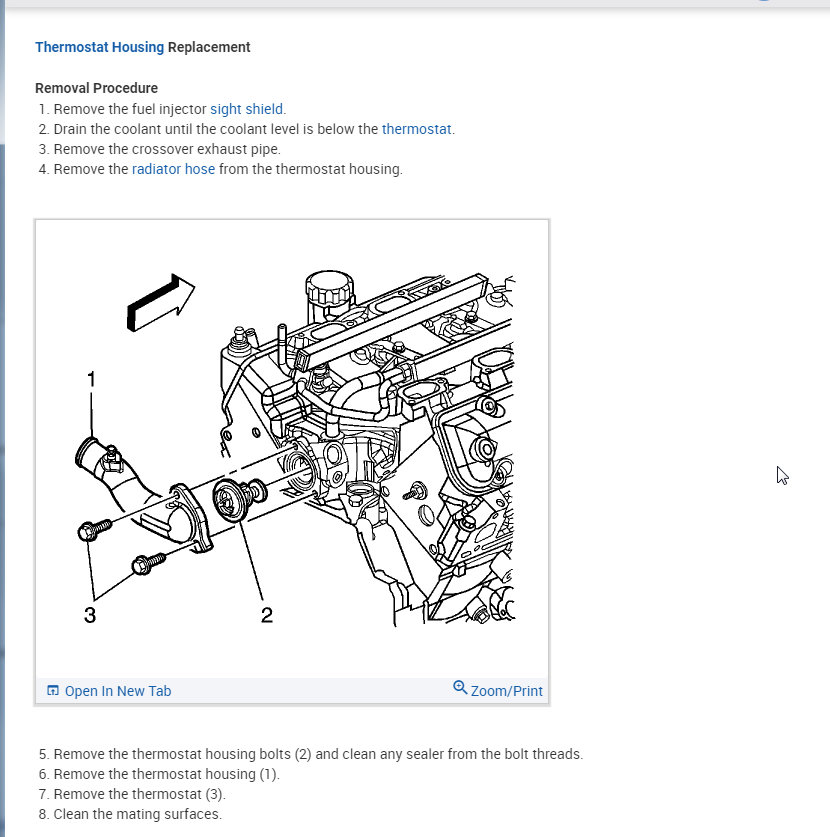 Thermostat Housing Replacement

Removal Procedure
1. Remove the fuel injector sight shield.
2. Drain the coolant until the coolant level is below the thermostat.
3. Remove the crossover exhaust pipe.
4. Remove the radiator hose from the thermostat housing.

1

3

2

Open In New Tab

Zoom/Print

5. Remove the thermostat housing bolts (2) and clean any sealer from the bolt threads.
6. Remove the thermostat housing (1).
7. Remove the thermostat (3).
8. Clean the mating surfaces.