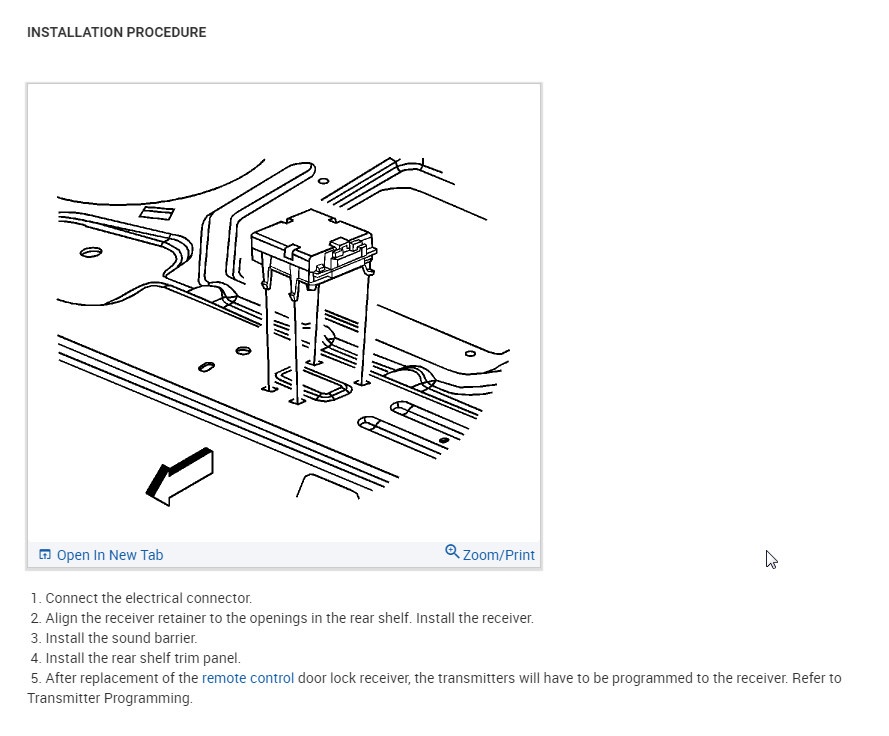 INSTALLATION PROCEDURE

Open In New Tab

Zoom/Print

1. Connect the electrical connector.
2. Align the receiver retainer to the openings in the rear shelf. Install the receiver.
3. Install the sound barrier.
4. Install the rear shelf trim panel.
5. After replacement of the remote control door lock receiver, the transmitters will have to be programmed to the receiver. Refer to Transmitter Programming.