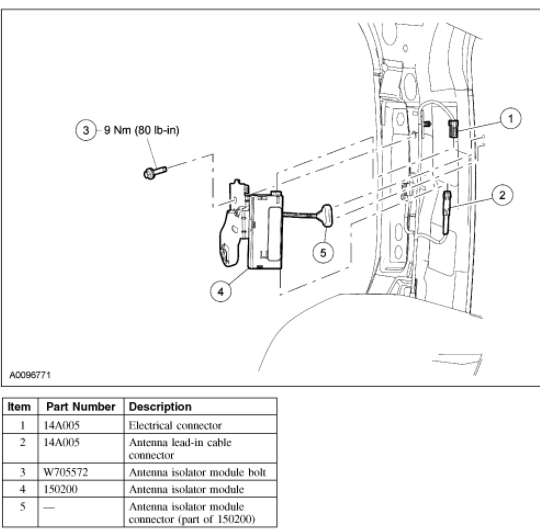 3 9 Nm (80 lb-in)

1

2

5

4

A0096771

| Item | Part Number | Description |
|---|---|---|
| 1 | 14A005 | Electrical connector |
| 2 | 14A005 | Antenna lead-in cable connector |
| 3 | W705572 | Antenna isolator module bolt |
| 4 | 150200 | Antenna isolator module |
| 5 | — | Antenna isolator module connector (part of 150200) |