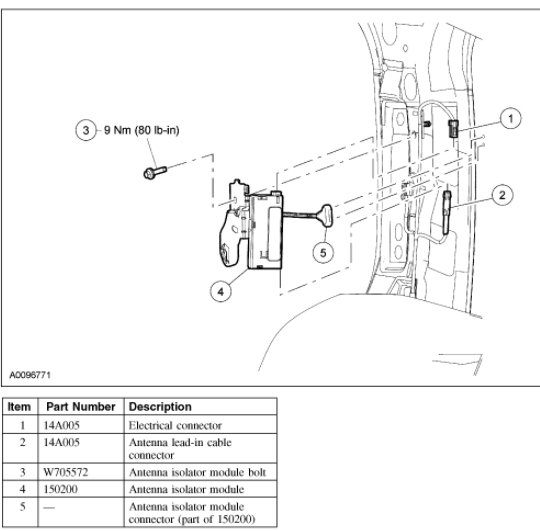 3 9 Nm (80 lb-in)

1

2

5

4

A0096771

| Item | Part Number | Description |
|---|---|---|
| 1 | 14A005 | Electrical connector |
| 2 | 14A005 | Antenna lead-in cable connector |
| 3 | W705572 | Antenna isolator module bolt |
| 4 | 150200 | Antenna isolator module |
| 5 | — | Antenna isolator module connector (part of 150200) |