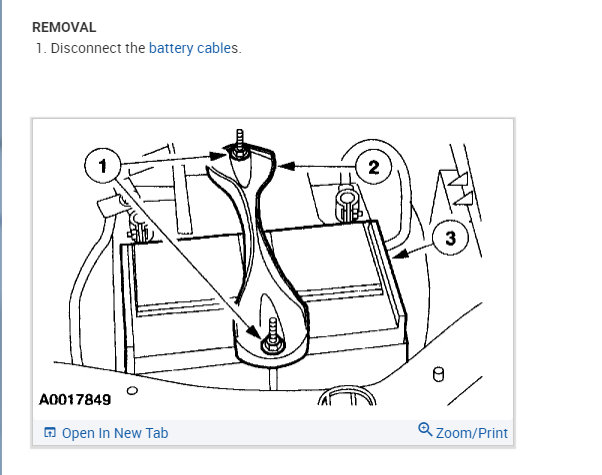 REMOVAL

1. Disconnect the battery cables.

1

2

3

A0017849

Open In New Tab

Zoom/Print