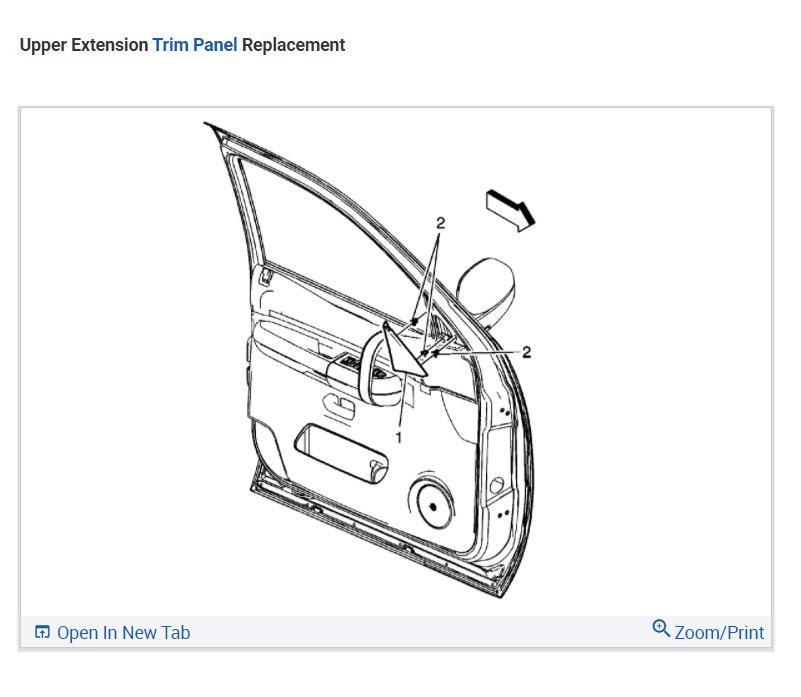 Upper Extension Trim Panel Replacement

2

2

1

Open In New Tab

Zoom/Print