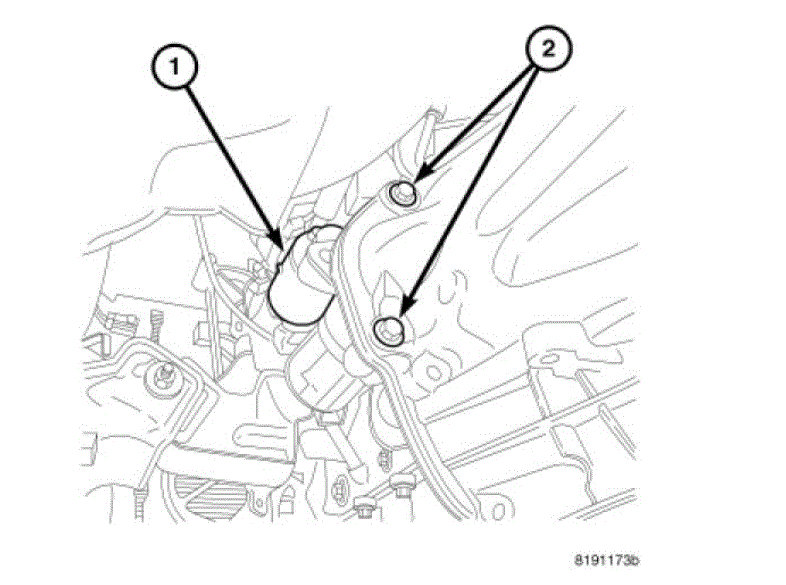 1
2
8191173b