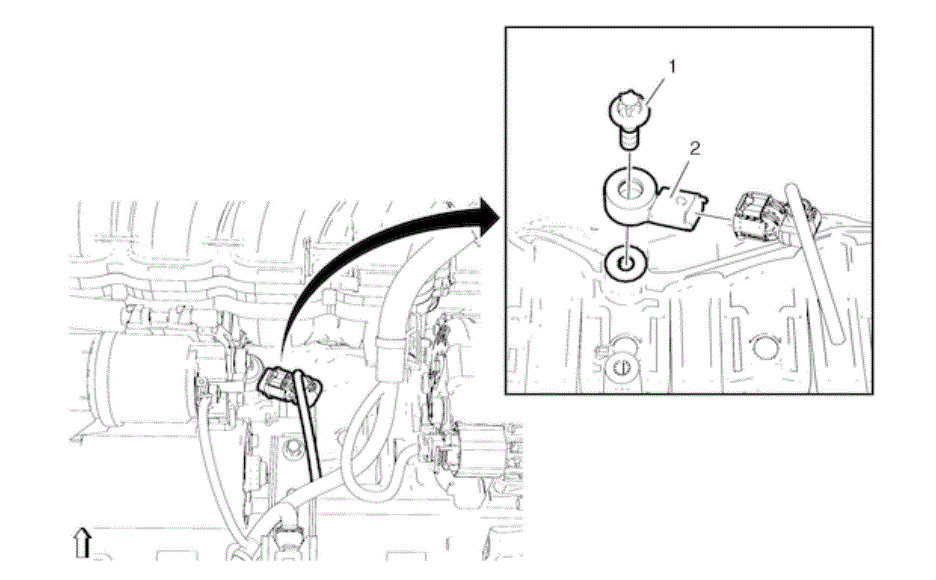 1
2