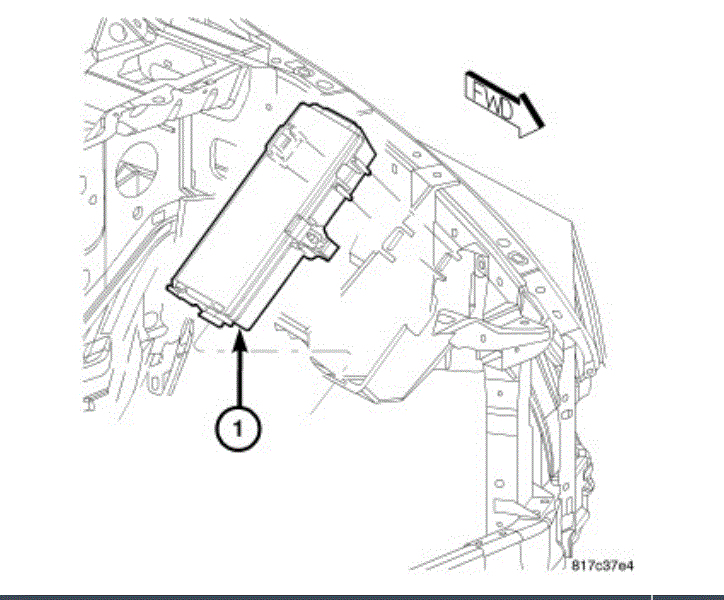 FWD

1

817c37e4