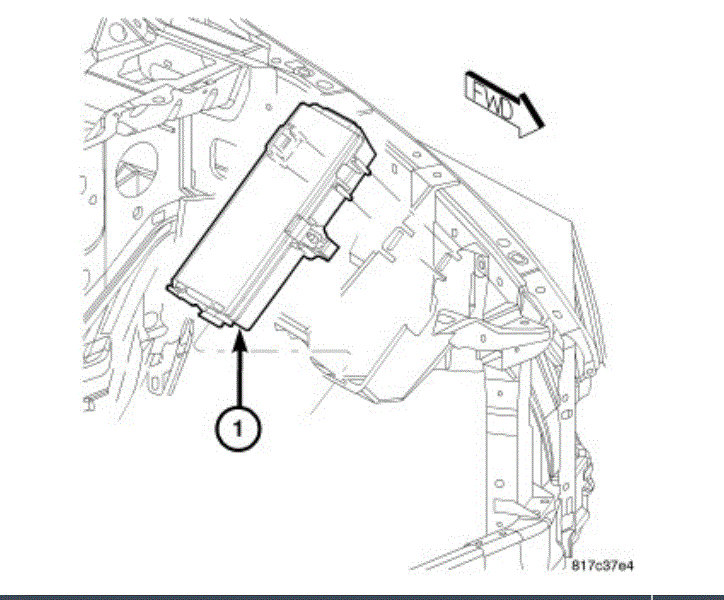 FWD

1

817c37e4