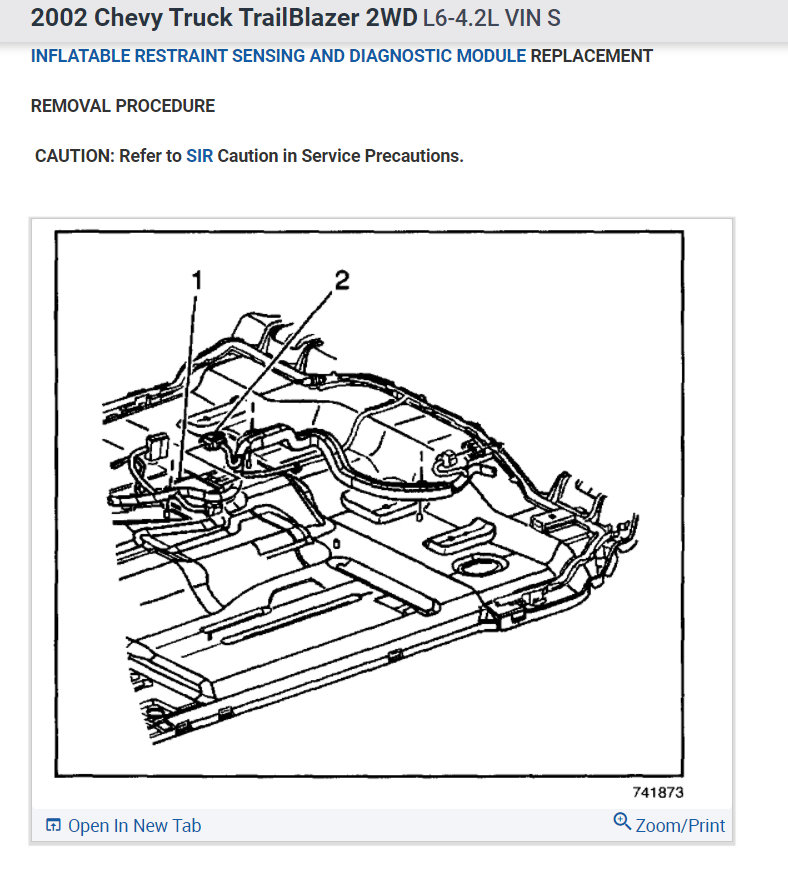 2002 Chevy Truck TrailBlazer 2WD L6-4.2L VIN S

INFLATABLE RESTRAINT SENSING AND DIAGNOSTIC MODULE REPLACEMENT

REMOVAL PROCEDURE

CAUTION: Refer to SIR Caution in Service Precautions.

1

2

741873

Open In New Tab

Zoom/Print