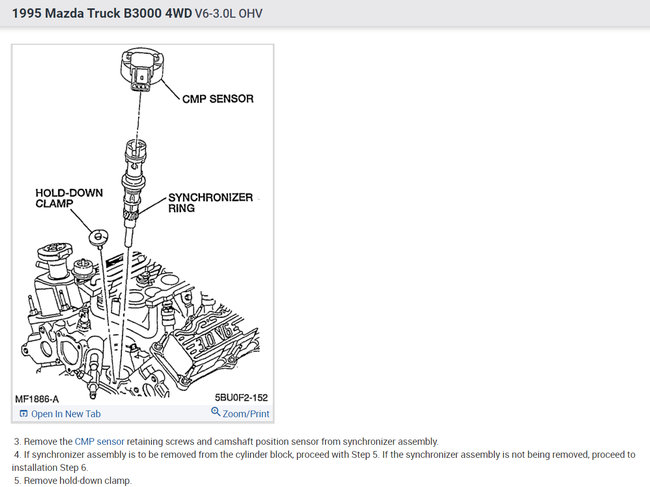 1995 Mazda Truck B3000 4WD V6-3.0L OHV

CMP SENSOR

HOLD-DOWN CLAMP

SYNCHRONIZER RING

3.0 V6

MF1886-A

5BU0F2-152

Open In New Tab

Zoom/Print

3. Remove the CMP sensor retaining screws and camshaft position sensor from synchronizer assembly.

4. If synchronizer assembly is to be removed from the cylinder block, proceed with Step 5. If the synchronizer assembly is not being removed, proceed to installation Step 6.

5. Remove hold-down clamp.