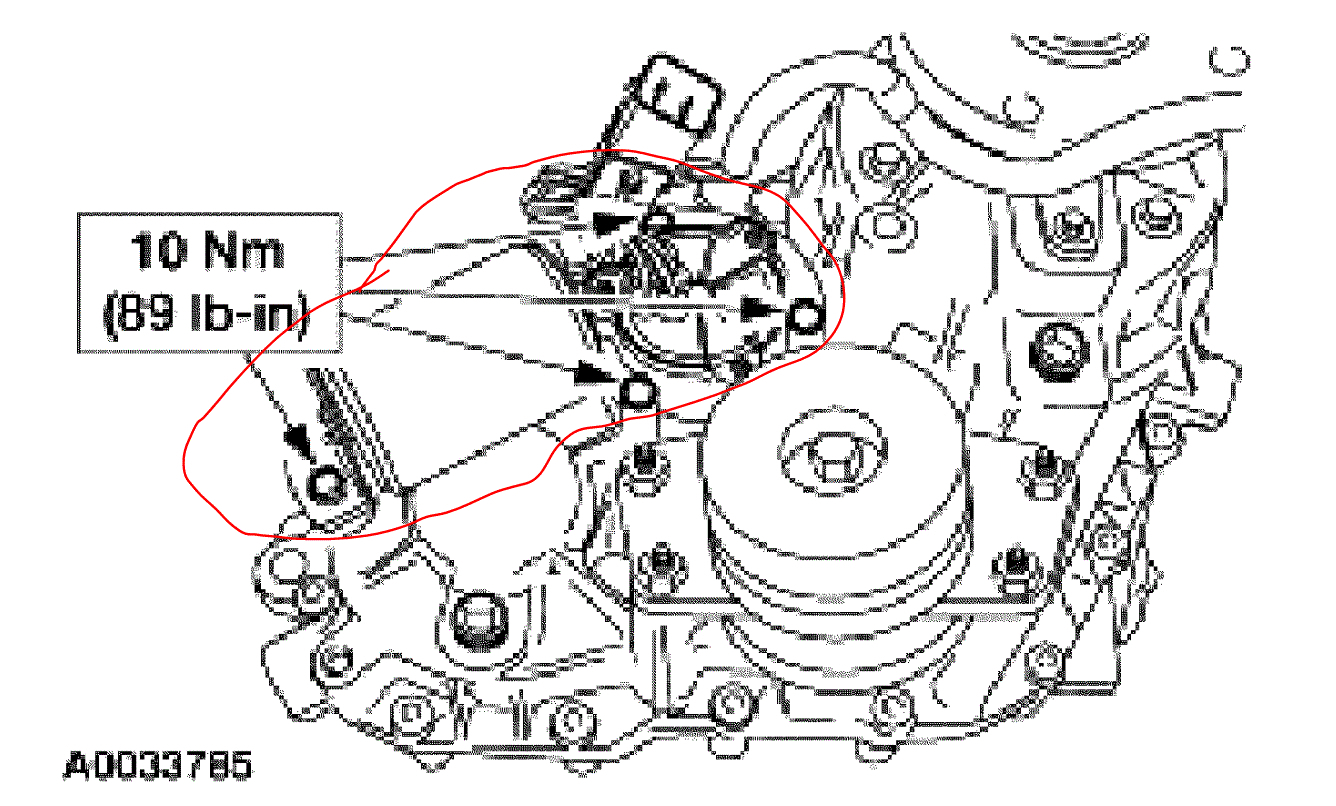 10 Nm
(89 lb-in)

A0033785