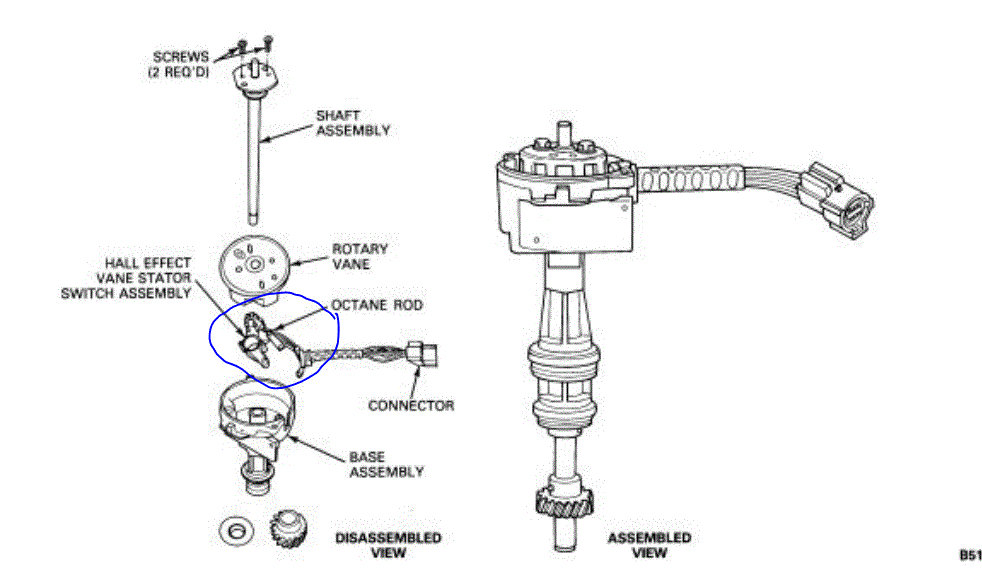 SCREWS
(2 REQ'D)

SHAFT
ASSEMBLY

ROTARY
VANE

HALL EFFECT
VANE STATOR
SWITCH ASSEMBLY

OCTANE ROD

CONNECTOR

BASE
ASSEMBLY

DISASSEMBLED
VIEW

ASSEMBLED
VIEW

B51