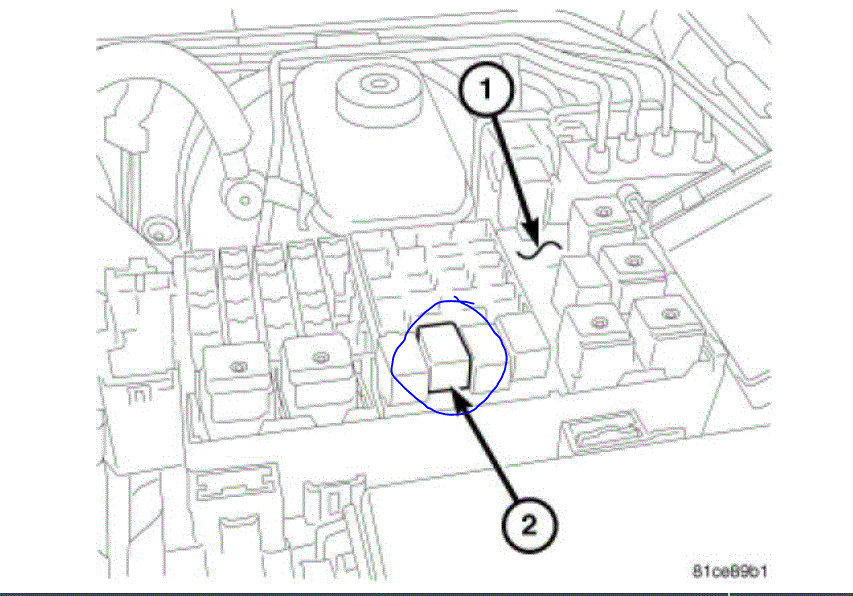 1

2

81ce89b1