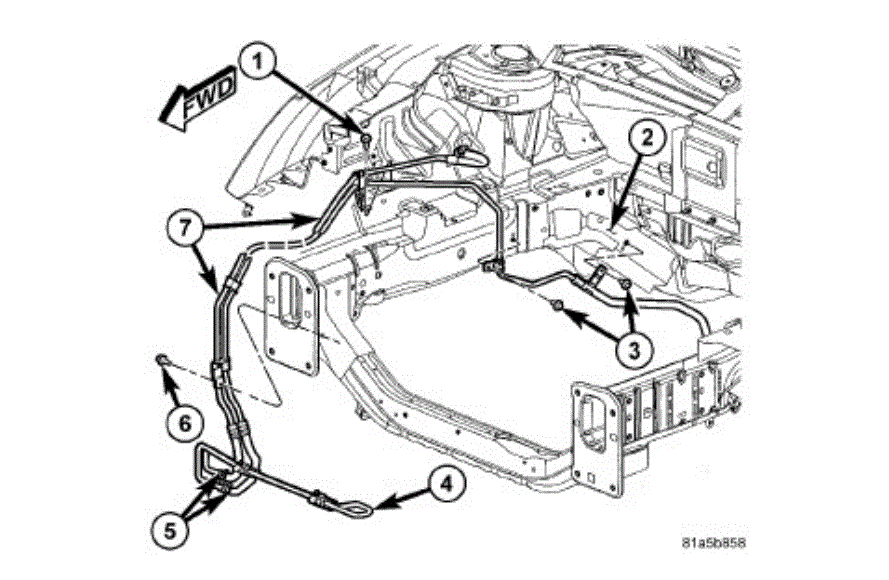 FWD
1
2
7
3
6
4
5
81a5b858