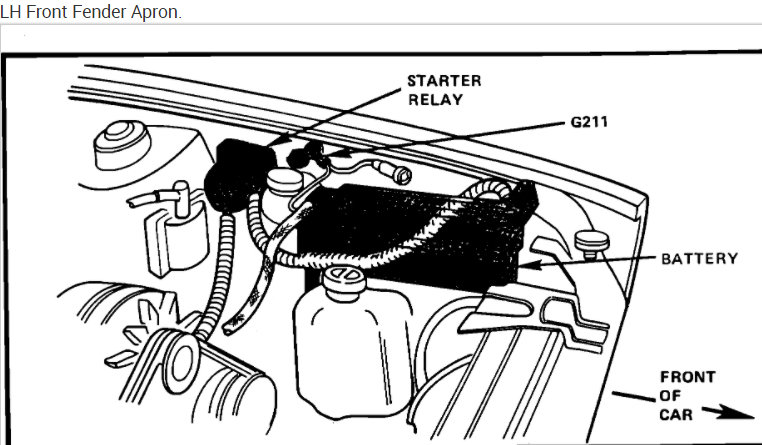 LH Front Fender Apron.

STARTER RELAY

G211

BATTERY

FRONT OF CAR