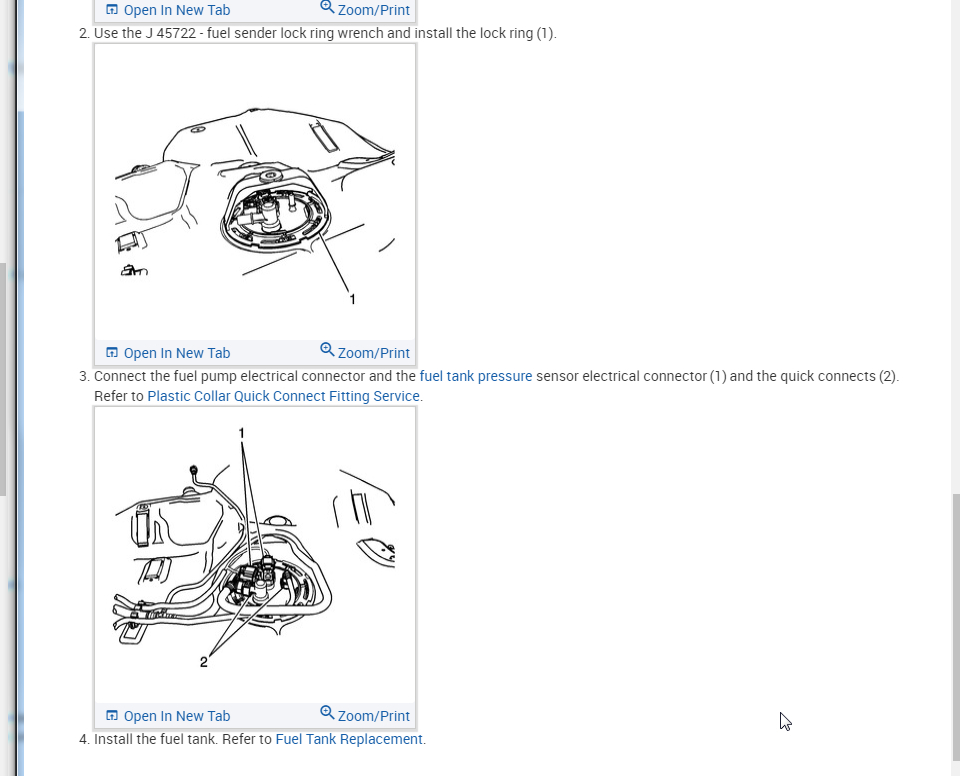 Open In New Tab Zoom/Print

2. Use the J 45722 - fuel sender lock ring wrench and install the lock ring (1).

1

Open In New Tab Zoom/Print

3. Connect the fuel pump electrical connector and the fuel tank pressure sensor electrical connector (1) and the quick connects (2). Refer to Plastic Collar Quick Connect Fitting Service.

1

2

Open In New Tab Zoom/Print

4. Install the fuel tank. Refer to Fuel Tank Replacement.