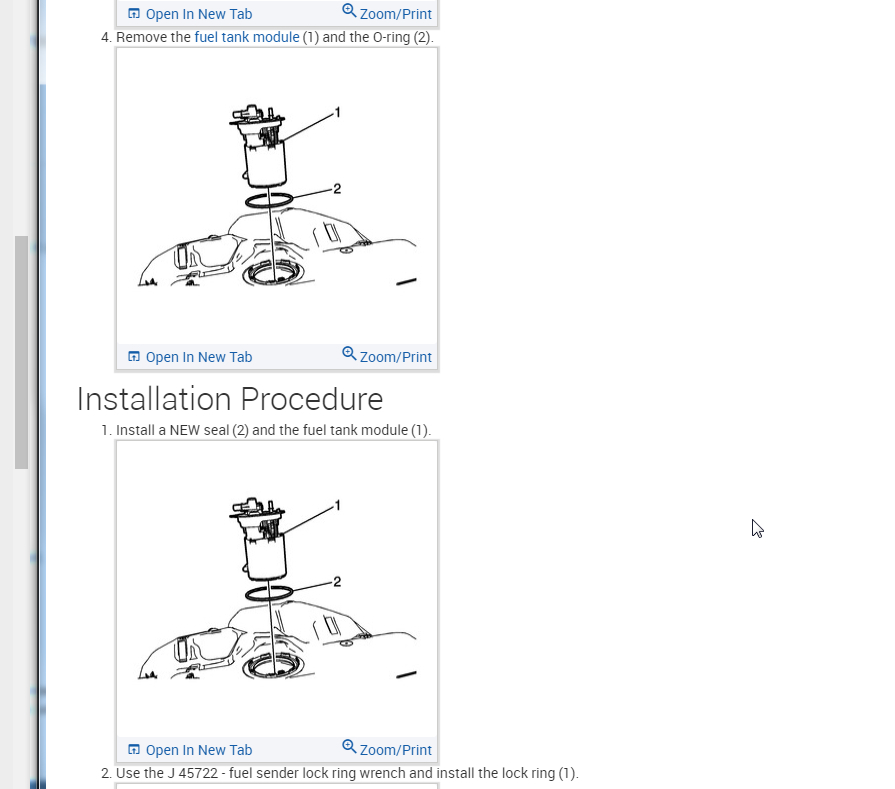 Open In New Tab Zoom/Print

4. Remove the fuel tank module (1) and the O-ring (2).

1
2

Open In New Tab Zoom/Print

Installation Procedure

1. Install a NEW seal (2) and the fuel tank module (1).

1
2

Open In New Tab Zoom/Print

2. Use the J 45722 - fuel sender lock ring wrench and install the lock ring (1).