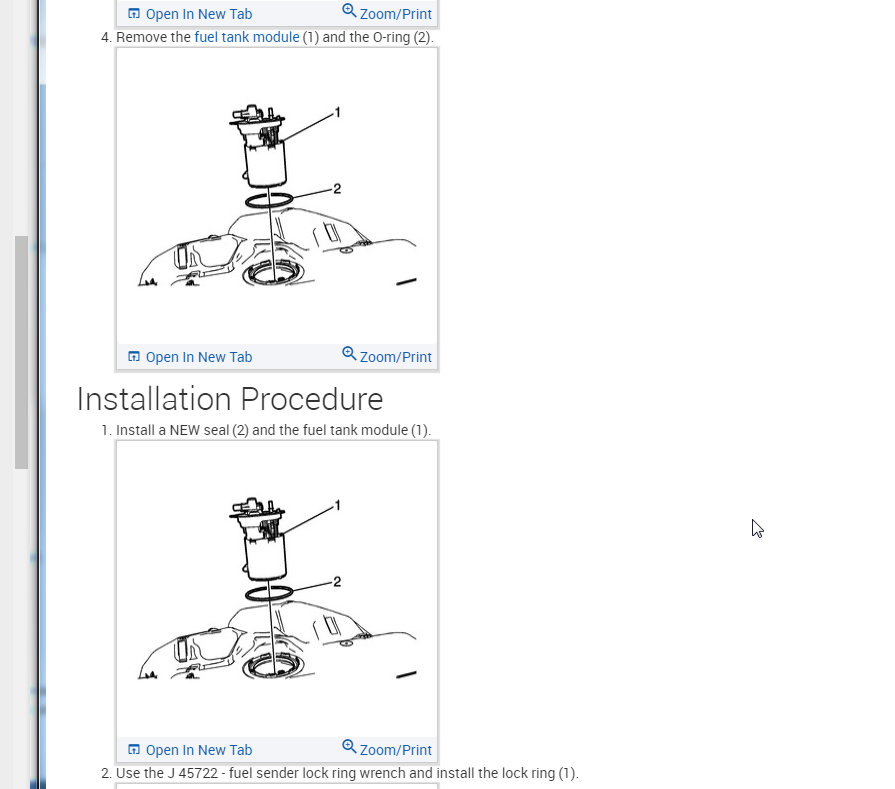 Open In New Tab Zoom/Print

4. Remove the fuel tank module (1) and the O-ring (2).

1
2

Open In New Tab Zoom/Print

Installation Procedure

1. Install a NEW seal (2) and the fuel tank module (1).

1
2

Open In New Tab Zoom/Print

2. Use the J 45722 - fuel sender lock ring wrench and install the lock ring (1).